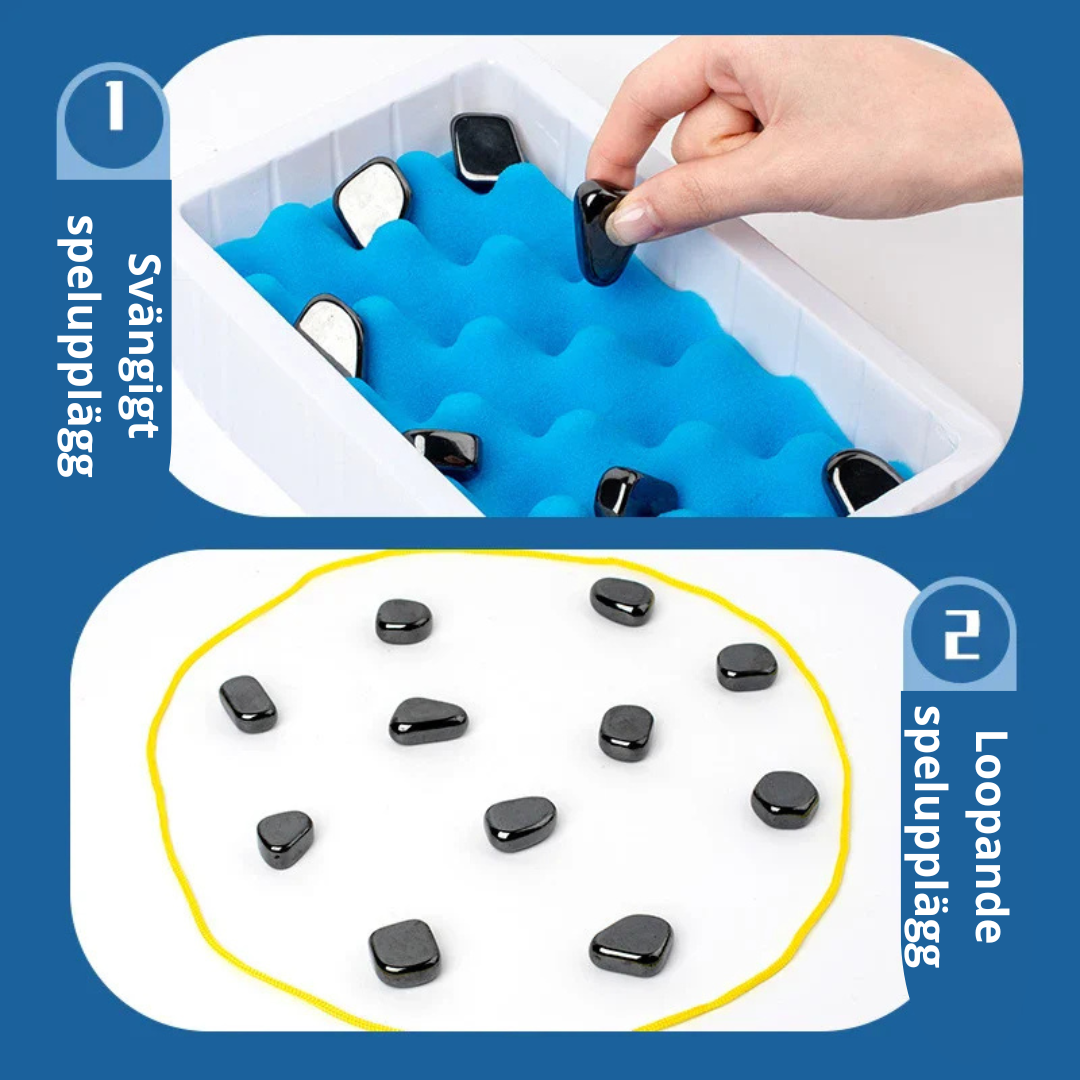 1

Svängigt spelupplägg

2

Loopande spelupplägg